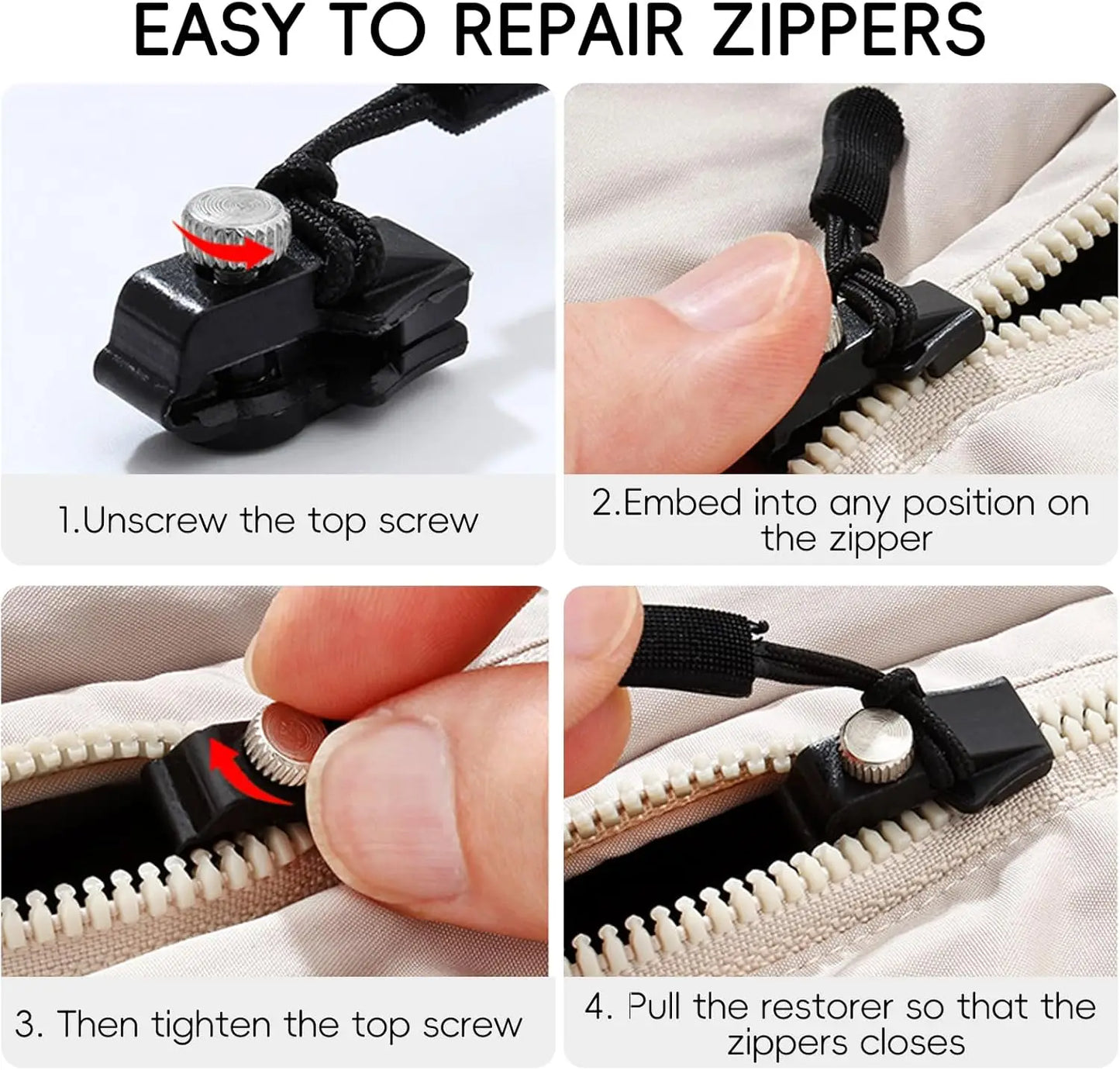 EASY TO REPAIR ZIPPERS

1.Unscrew the top screw

2.Embed into any position on the zipper

3. Then tighten the top screw

4. Pull the restorer so that the zippers closes